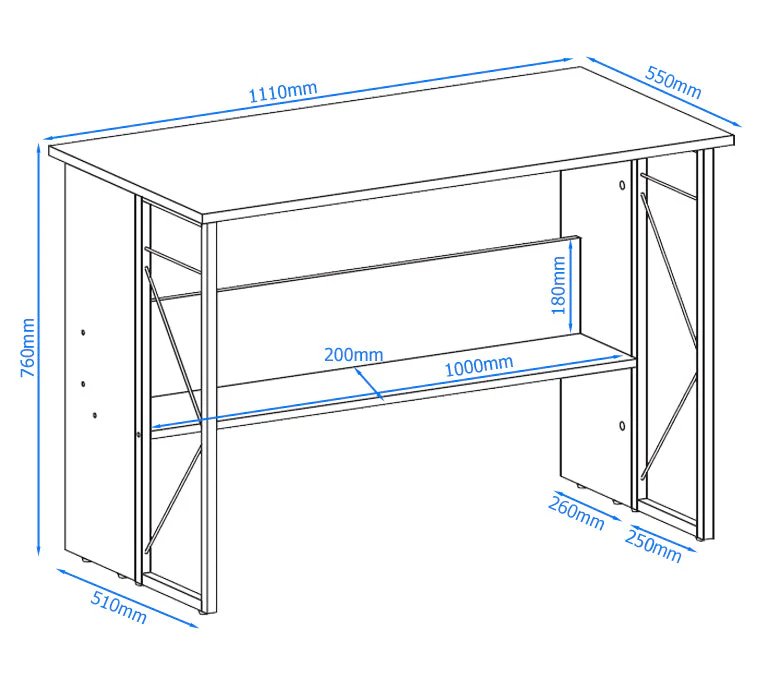 1110mm
550mm
760mm
180mm
200mm
1000mm
260mm
250mm
510mm